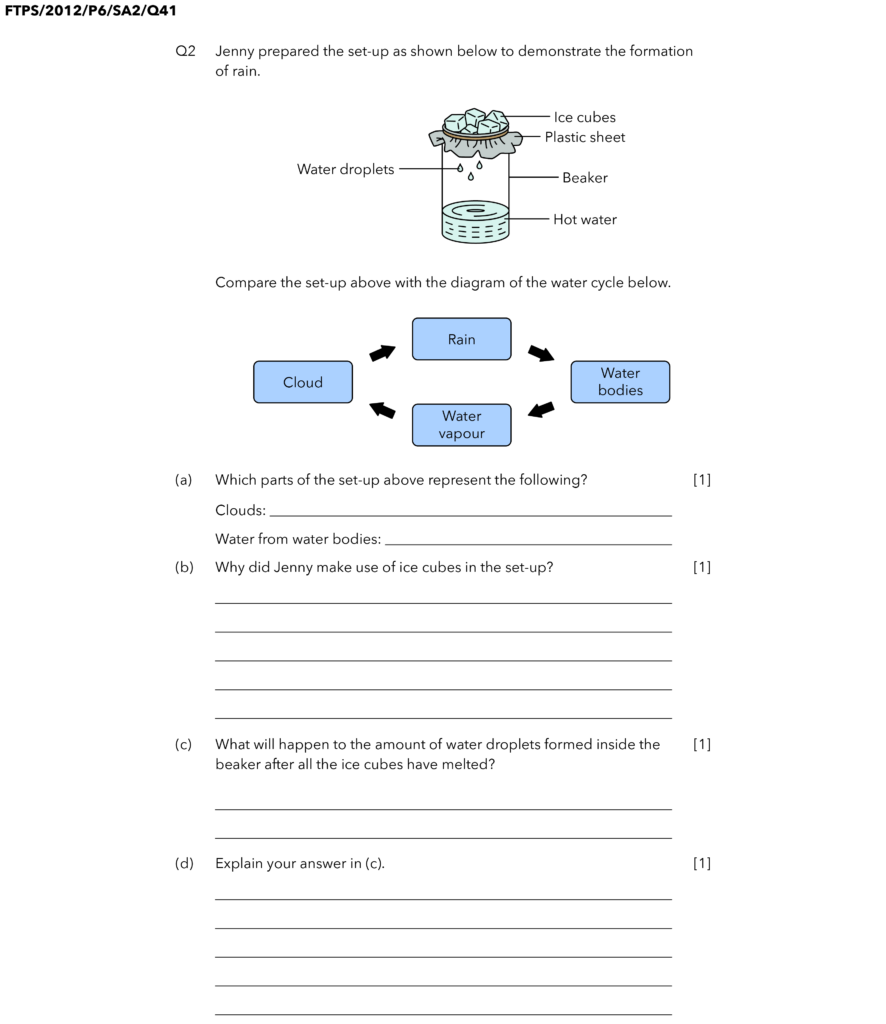 FTPS/2012/P6/SA2/Q41

Q2 Jenny prepared the set-up as shown below to demonstrate the formation of rain.

Ice cubes
Plastic sheet
Water droplets
Beaker
Hot water

Compare the set-up above with the diagram of the water cycle below.

Rain
Cloud
Water bodies
Water vapour

(a) Which parts of the set-up above represent the following? [1]

Clouds: ___

Water from water bodies: ___

(b) Why did Jenny make use of ice cubes in the set-up? [1]

(c) What will happen to the amount of water droplets formed inside the beaker after all the ice cubes have melted? [1]

(d) Explain your answer in (c). [1]